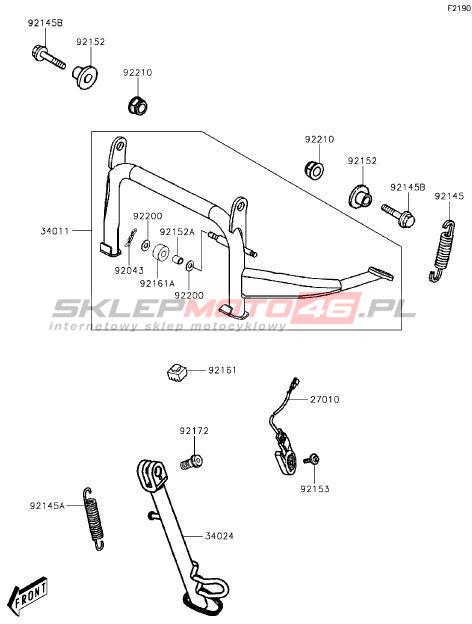 F2190

92145B

92152

92210

92210

92152

92145B

92145

34011

92200

92152A

92043

92161A

92200

SKLEPMOTO46.PL

internetowy sklep motocyklowy

92161

27010

92172

92153

92145A

34024

FRONT