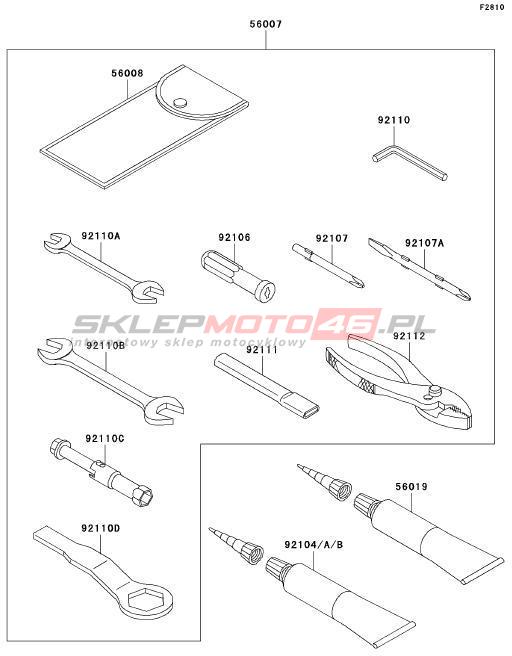 F2810

56007

56008

92110

92110A

92106

92107

92107A

SKLEPMOTO46.PL
internetowy sklep motocyklowy

92110B

92111

92112

92110C

56019

92110D

92104/A/B