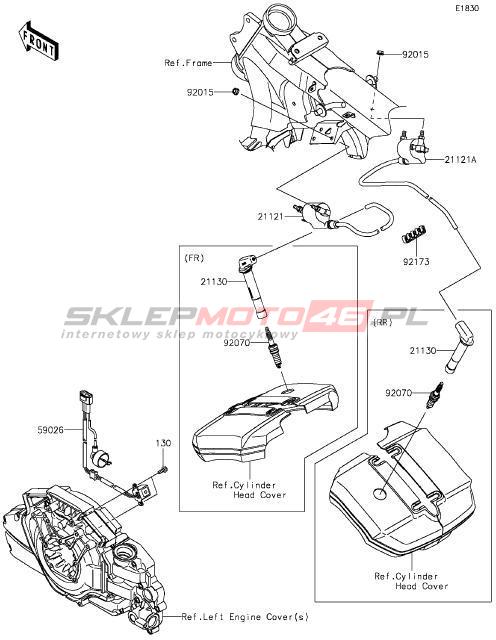 E1830

FRONT

Ref.Frame

92015

92015

21121A

21121

92173

(FR)

21130

SKLEPMOTO46.PL
internetowy sklep motocyklowy

(RR)

92070

21130

92070

59026

130

Ref.Cylinder Head Cover

Ref.Cylinder Head Cover

Ref.Left Engine Cover(s)