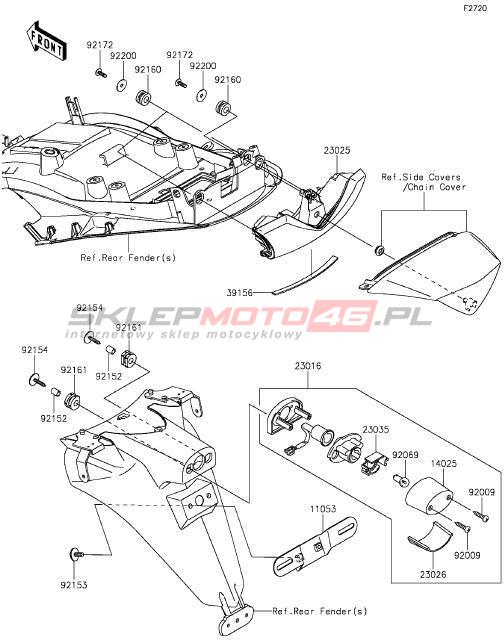 F2720

FRONT

92172
92200
92160
92172
92200
92160

23025

Ref.Side Covers /Chain Cover

Ref.Rear Fender(s)

39156

SKLEPMOTO46.PL
internetowy sklep motocyklowy

92154
92161
92152
92154
92161
92152

23016
23035
92069
14025
92009
92009
23026
11053

92153

Ref.Rear Fender(s)