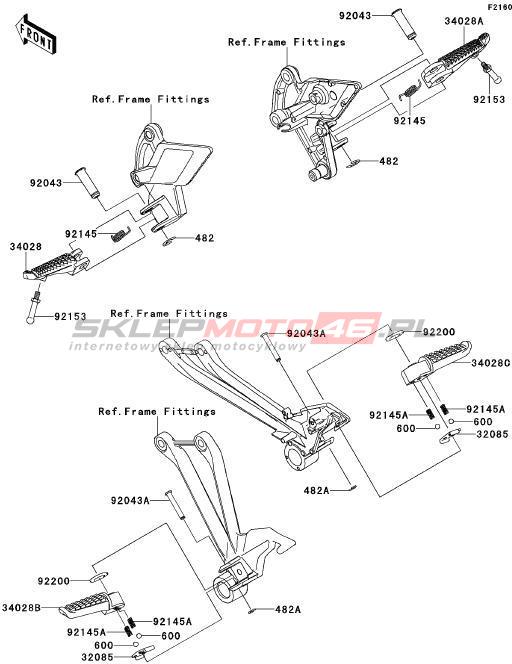 F2160

FRONT

92043
34028A
Ref.Frame Fittings
92153
92145
482

Ref.Frame Fittings
92043
92145
482
34028
92153

Ref.Frame Fittings
SKLEPMOTO46.PL
internetowy sklep motocyklowy
92043A
92200
34028C
92145A
92145A
600
600
32085
482A

Ref.Frame Fittings
92043A
92200
34028B
92145A
92145A
600
600
32085
482A