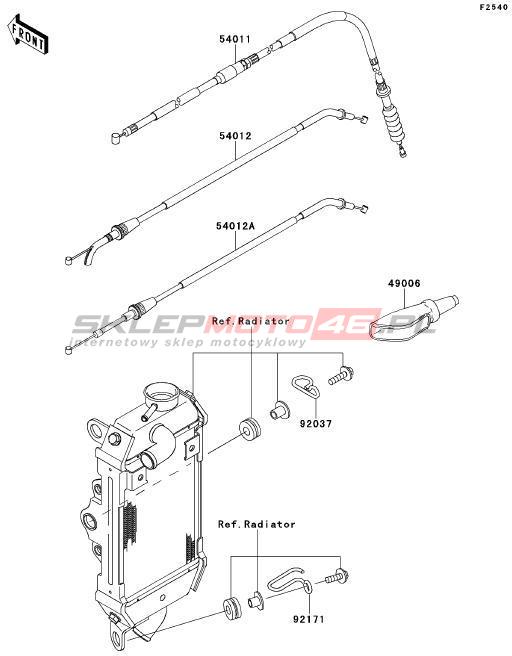 F2540

FRONT

54011

54012

54012A

49006

SKLEPMOTO46.PL
internetowy sklep motocyklowy

Ref.Radiator

92037

Ref.Radiator

92171