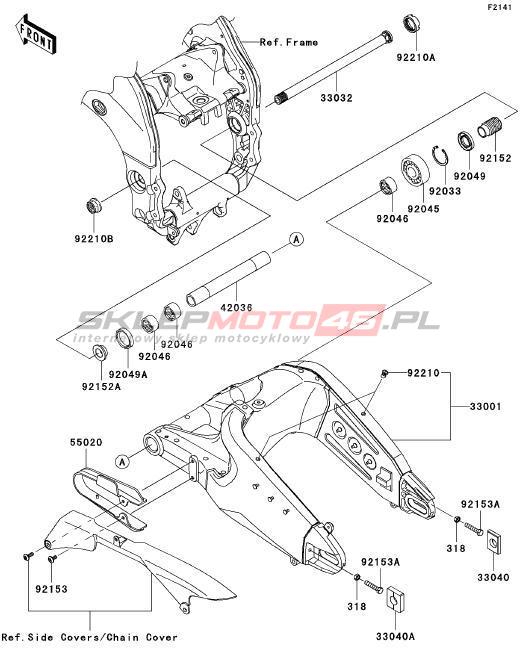 F2141

FRONT

Ref. Frame

92210A

33032

92152

92049

92033

92045

92046

92210B

A

42036

SKLEPMOTO46.PL
internetowy sklep motocyklowy

92046

92046

92049A

92152A

92210

33001

55020

A

92153A

318

33040

92153A

318

33040A

92153

Ref. Side Covers/Chain Cover