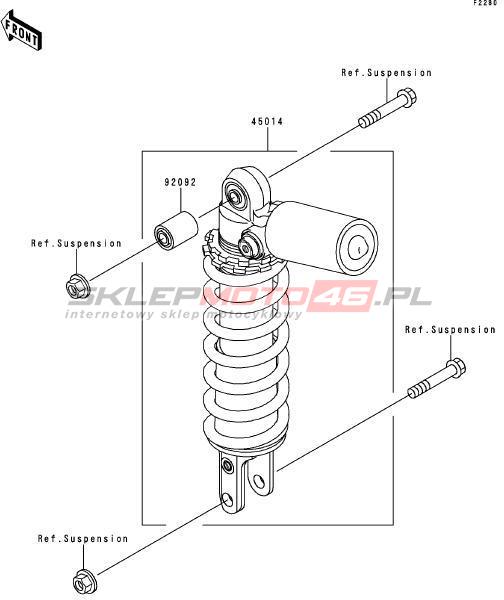 F2280

FRONT

Ref.Suspension

45014

92092

Ref.Suspension

SKLEPMOTO46.PL
internetowy sklep motocyklowy

Ref.Suspension

Ref.Suspension