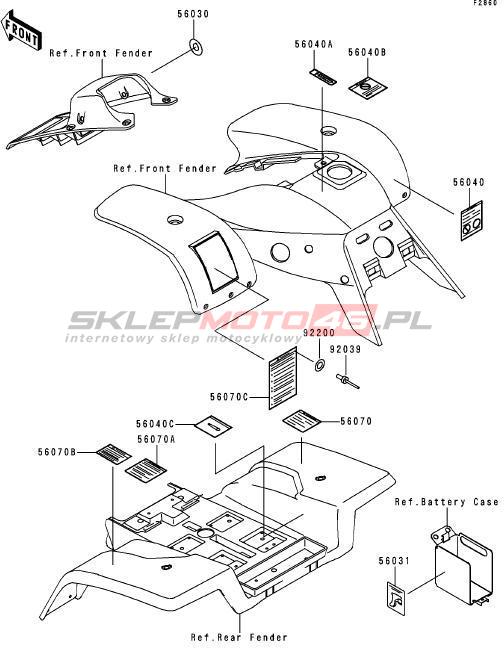 F2860

FRONT

56030

Ref.Front Fender

56040A

56040B

Ref.Front Fender

56040

SKLEPMOTO46.PL
internetowy sklep motocyklowy

92200

92039

56070C

56040C

56070

56070B

56070A

Ref.Battery Case

56031

Ref.Rear Fender