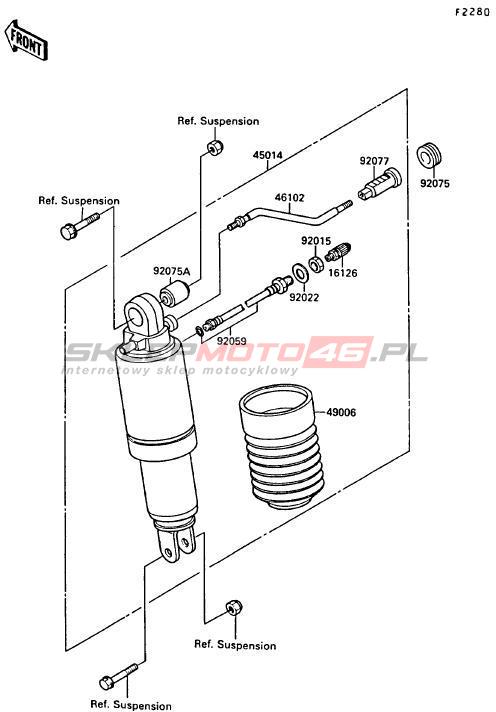 F2280

FRONT

Ref. Suspension

45014

92077

92075

Ref. Suspension

46102

92015

16126

92075A

92022

92059

SKLEPMOTO46.PL
internetowy sklep motocyklowy

49006

Ref. Suspension

Ref. Suspension