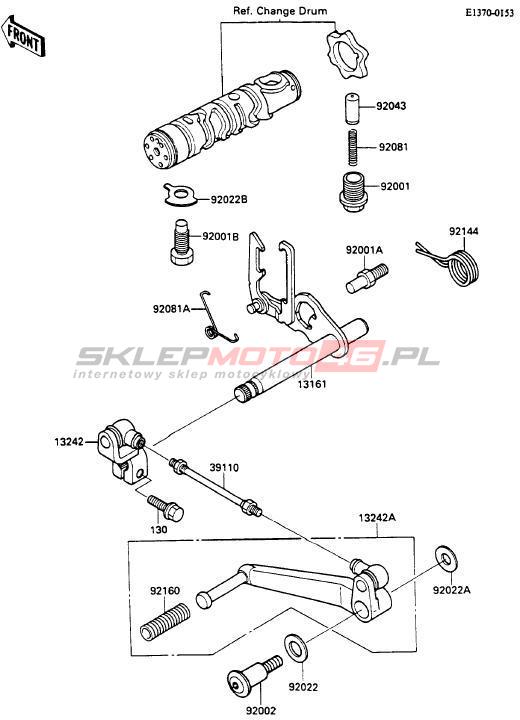 FRONT

Ref. Change Drum

E1370-0153

92043

92081

92001

92022B

92001B

92144

92001A

92081A

SKLEPMOTO46.PL
internetowy sklep motocyklowy

13161

13242

39110

130

13242A

92160

92022A

92022

92002