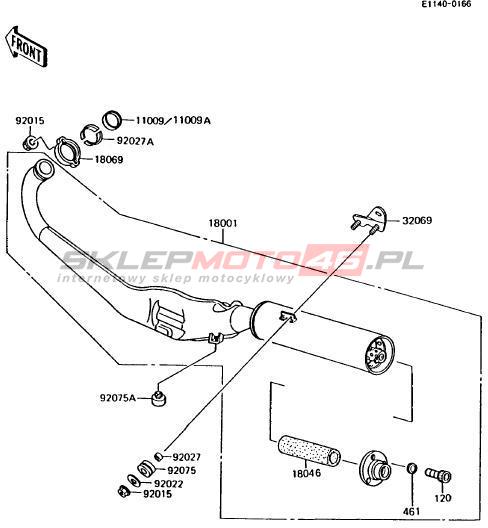 E1140-0166

FRONT

92015

11009/11009A

92027A

18069

18001

32069

SKLEPMOTO46.PL
internetowy sklep motocyklowy

92075A

92027

92075

92022

92015

18046

461

120