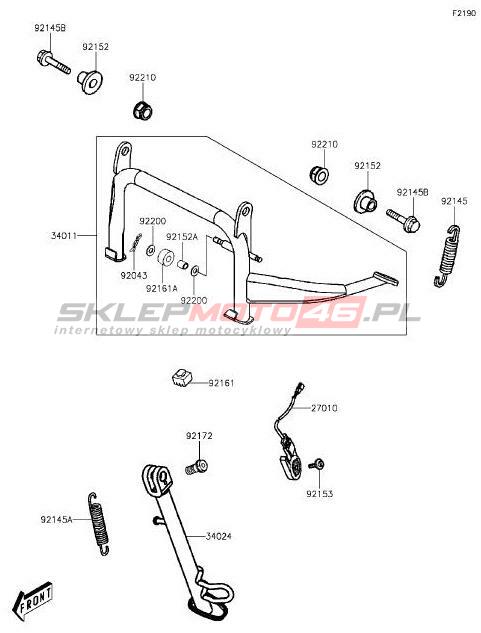 F2190

92145B
92152
92210
92210
92152
92145B
92145
34011
92200
92152A
92043
92161A
92200

SKLEPMOTO46.PL
internetowy sklep motocyklowy

92161
27010
92172
92153
92145A
34024
FRONT