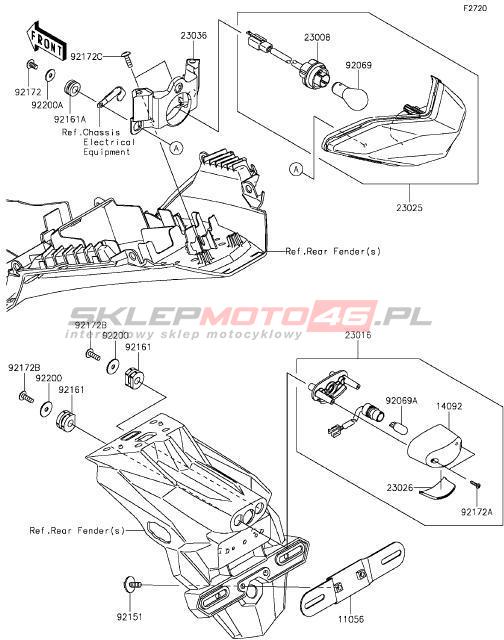 F2720

FRONT

92172C

23036

23008

92069

92172

92200A

92161A

Ref.Chassis Electrical Equipment

A

A

23025

Ref.Rear Fender(s)

SKLEPMOTO46.PL
internetowy sklep motocyklowy

92172B

92200

92161

92172B

92200

92161

23016

92069A

14092

23026

92172A

Ref.Rear Fender(s)

92151

11056