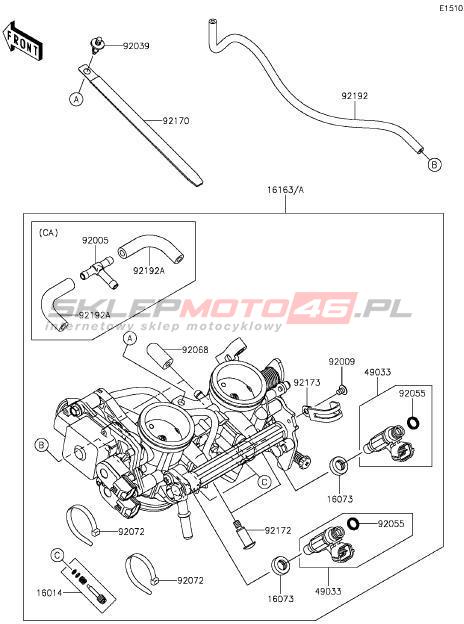 E1510

FRONT

92039

A

92170

92192

B

16163/A

(CA)

92005

92192A

92192A

SKLEPMOTO46.PL
internetowy sklep motocyklowy

A

92068

92009

49033

92173

92055

B

C

16073

92072

92172

92055

C

16014

92072

16073

49033