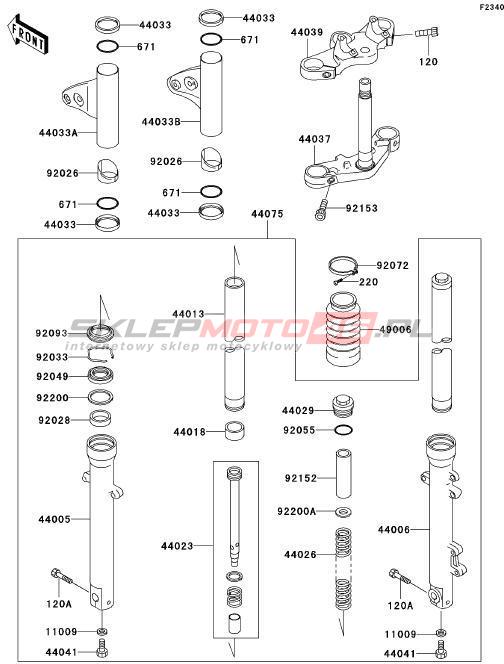 F2340

FRONT

44033
671
44033A
92026
671
44033

44033
671
44033B
92026
671
44033

44039
120
44037
92153

44075

92072
220
49006

44013
44018

92093
92033
92049
92200
92028
44005
120A
11009
44041

44023

44029
92055
92152
92200A
44026

44006
120A
11009
44041

SKLEPMOTO24.PL
internetowy sklep motocyklowy