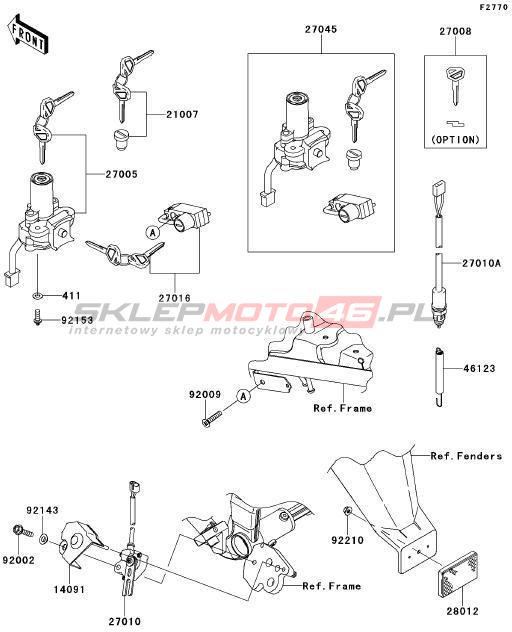 F2770

FRONT

27045

27008

(OPTION)

21007

27005

A

27016

411

92153

SKLEPMOTO46.PL
internetowy sklep motocyklowy

27010A

46123

92009

A

Ref.Frame

Ref.Fenders

92143

92002

14091

27010

Ref.Frame

92210

28012