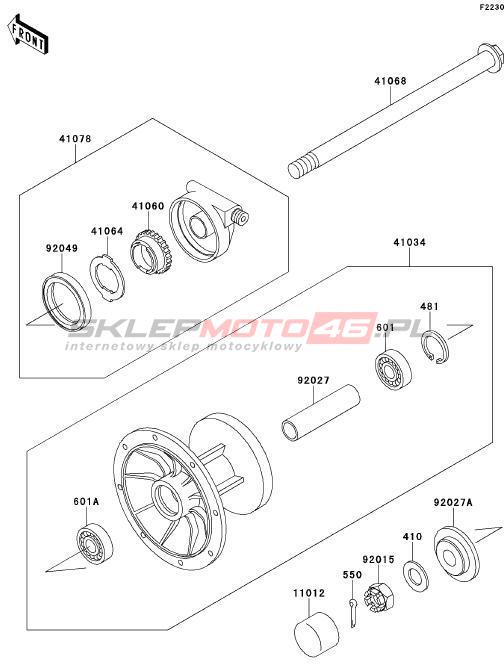 F2230

FRONT

41068

41078

41060

41064

92049

41034

481

601

SKLEPMOTO46.PL
internetowy sklep motocyklowy

92027

601A

92027A

410

92015

550

11012