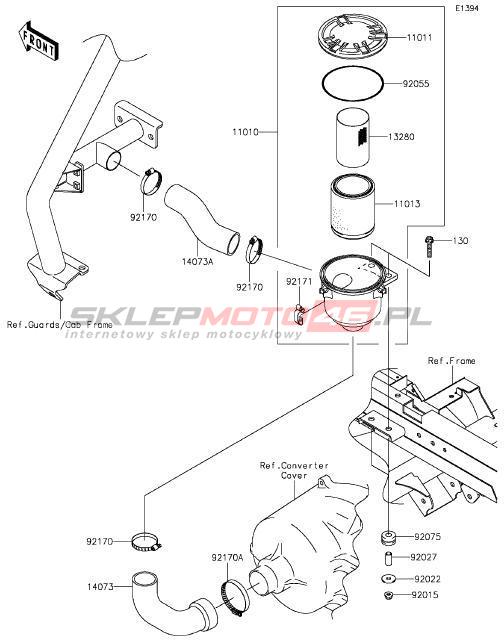 E1394

FRONT

11011

92055

11010

13280

11013

130

92170

14073A

92170

92171

Ref.Guards/Cab Frame

SKLEPMOTO46.PL
internetowy sklep motocyklowy

Ref.Frame

Ref.Converter Cover

92170

92170A

14073

92075

92027

92022

92015