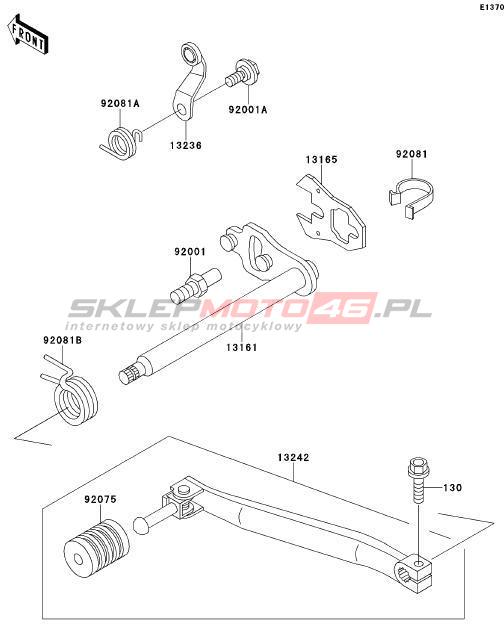 E1370

FRONT

92081A

92001A

13236

13165

92081

92001

SKLEPMOTO46.PL
internetowy sklep motocyklowy

92081B

13161

13242

130

92075