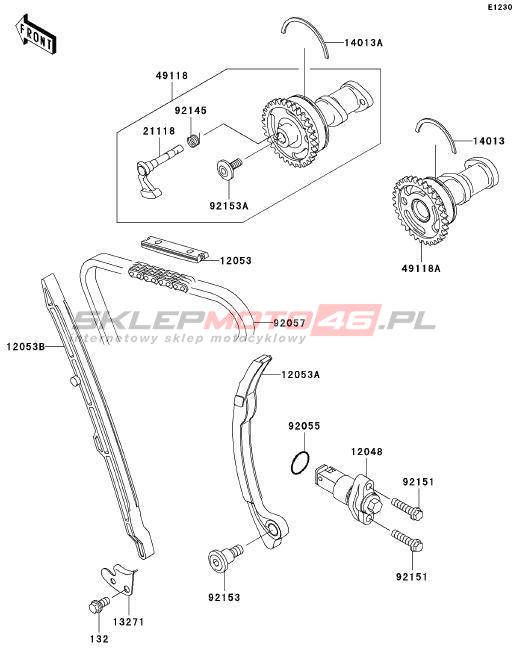 E1230

FRONT

14013A

49118

92145

21118

92153A

14013

49118A

12053

SKLEPMOTO46.PL
internetowy sklep motocyklowy

92057

12053B

12053A

92055

12048

92151

92151

92153

13271

132